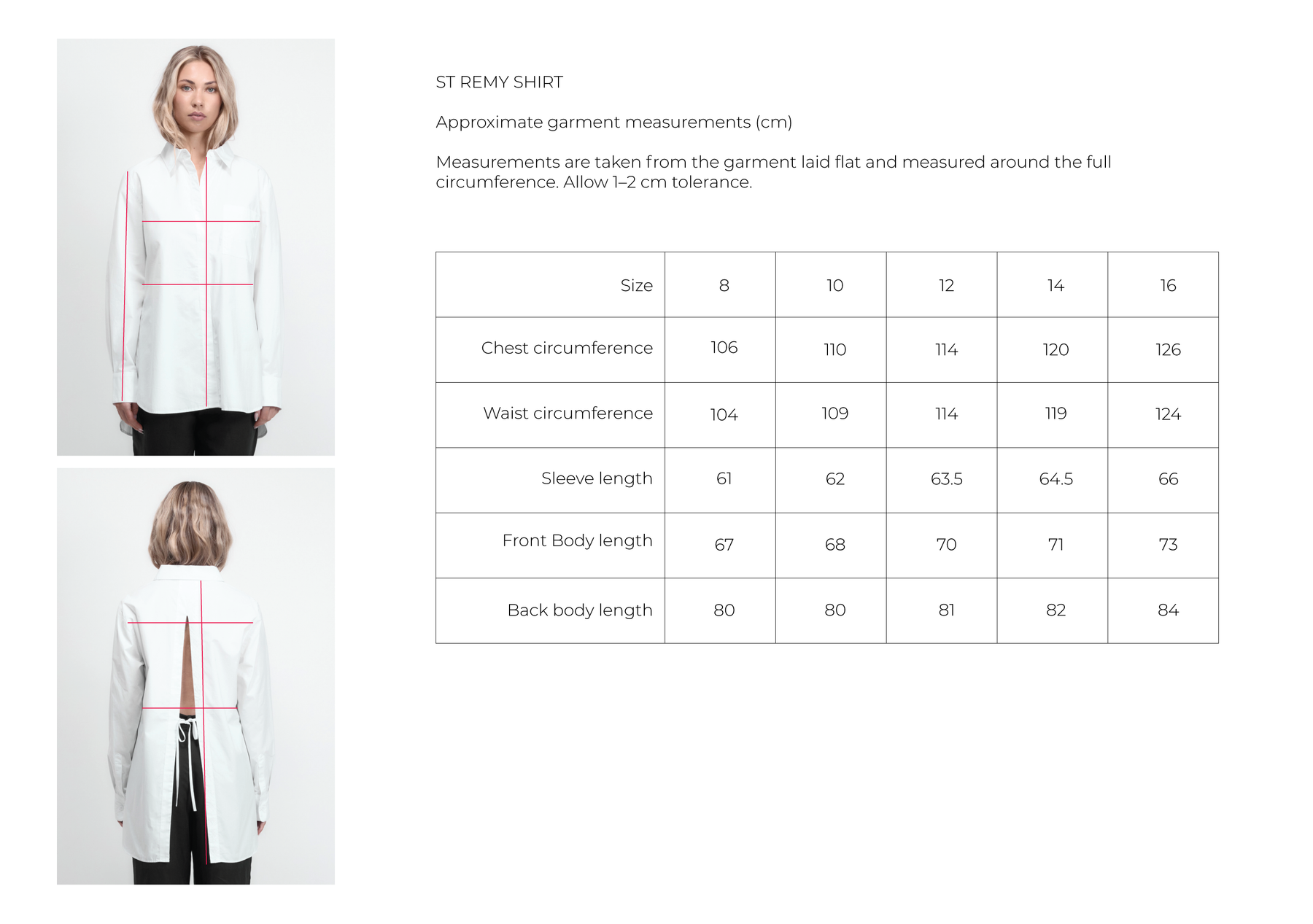 ST REMY SHIRT

Approximate garment measurements (cm)

Measurements are taken from the garment laid flat and measured around the full circumference. Allow 1–2 cm tolerance.

| Size | 8 | 10 | 12 | 14 | 16 |
|---|---|---|---|---|---|
| Chest circumference | 106 | 110 | 114 | 120 | 126 |
| Waist circumference | 104 | 109 | 114 | 119 | 124 |
| Sleeve length | 61 | 62 | 63.5 | 64.5 | 66 |
| Front Body length | 67 | 68 | 70 | 71 | 73 |
| Back body length | 80 | 80 | 81 | 82 | 84 |